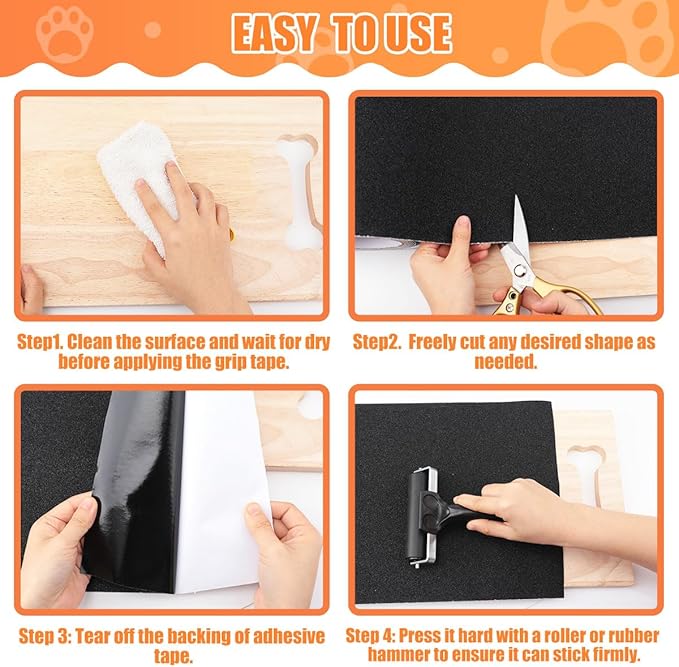 EASY TO USE

Step1. Clean the surface and wait for dry before applying the grip tape.

Step2. Freely cut any desired shape as needed.

Step 3: Tear off the backing of adhesive tape.

Step 4: Press it hard with a roller or rubber hammer to ensure it can stick firmly.