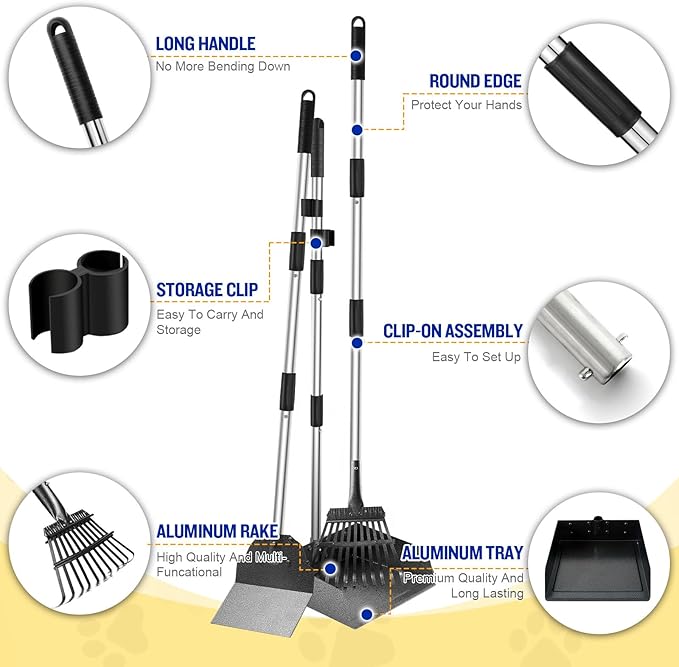 LONG HANDLE
No More Bending Down

ROUND EDGE
Protect Your Hands

STORAGE CLIP
Easy To Carry And Storage

CLIP-ON ASSEMBLY
Easy To Set Up

ALUMINUM RAKE
High Quality And Multi-Funcational

ALUMINUM TRAY
Premium Quality And Long Lasting