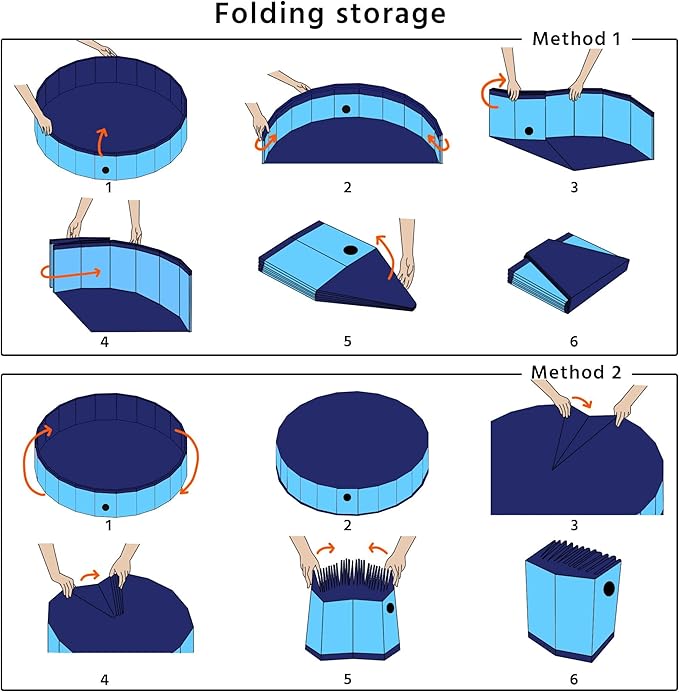 Folding storage

Method 1

1

2

3

4

5

6

Method 2

1

2

3

4

5

6