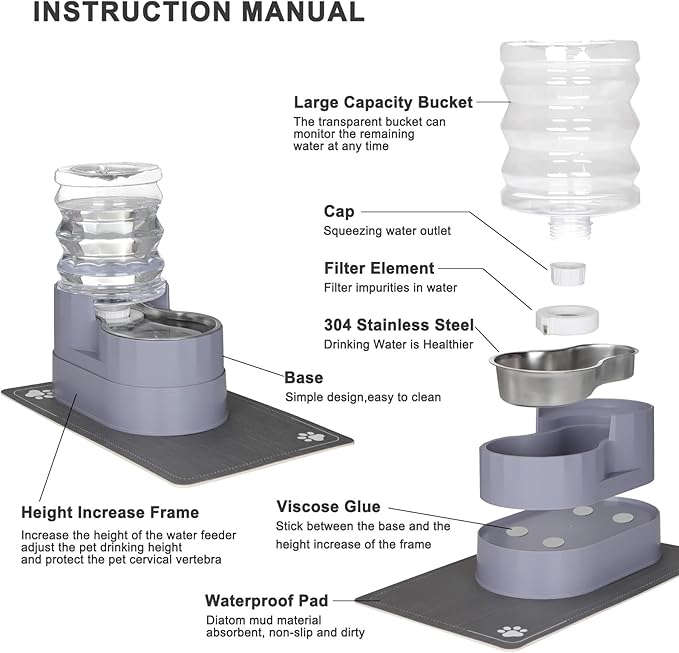 INSTRUCTION MANUAL

Large Capacity Bucket
The transparent bucket can monitor the remaining water at any time

Cap
Squeezing water outlet

Filter Element
Filter impurities in water

304 Stainless Steel
Drinking Water is Healthier

Base
Simple design,easy to clean

Height Increase Frame
Increase the height of the water feeder adjust the pet drinking height and protect the pet cervical vertebra

Viscose Glue
Stick between the base and the height increase of the frame

Waterproof Pad
Diatom mud material absorbent, non-slip and dirty