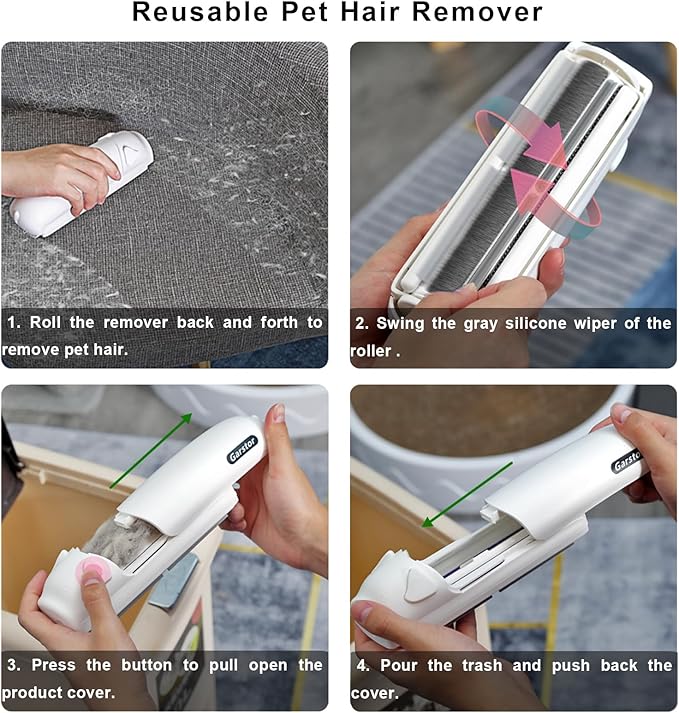 Reusable Pet Hair Remover

1. Roll the remover back and forth to remove pet hair.

2. Swing the gray silicone wiper of the roller .

Garstor

3. Press the button to pull open the product cover.

Garstor

4. Pour the trash and push back the cover.