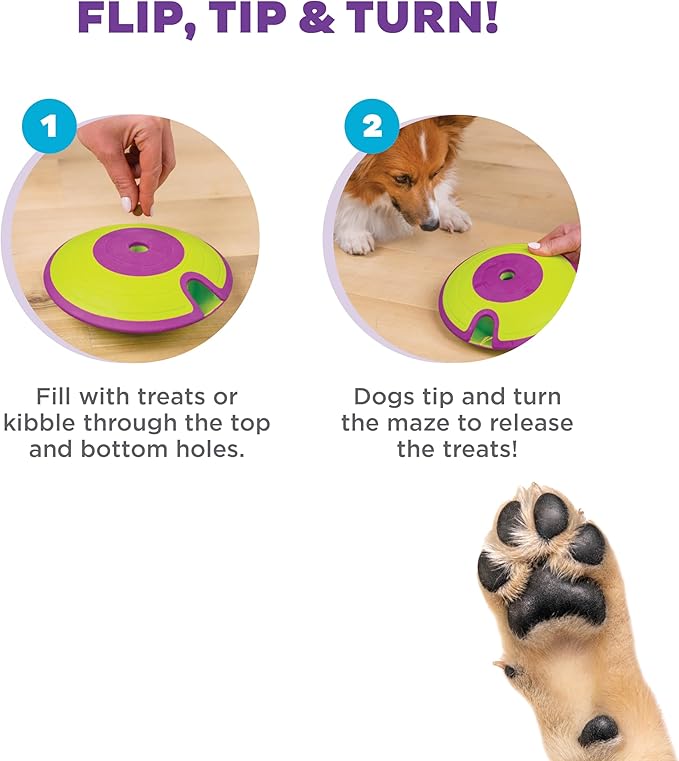 FLIP, TIP & TURN!

1

Fill with treats or kibble through the top and bottom holes.

2

Dogs tip and turn the maze to release the treats!