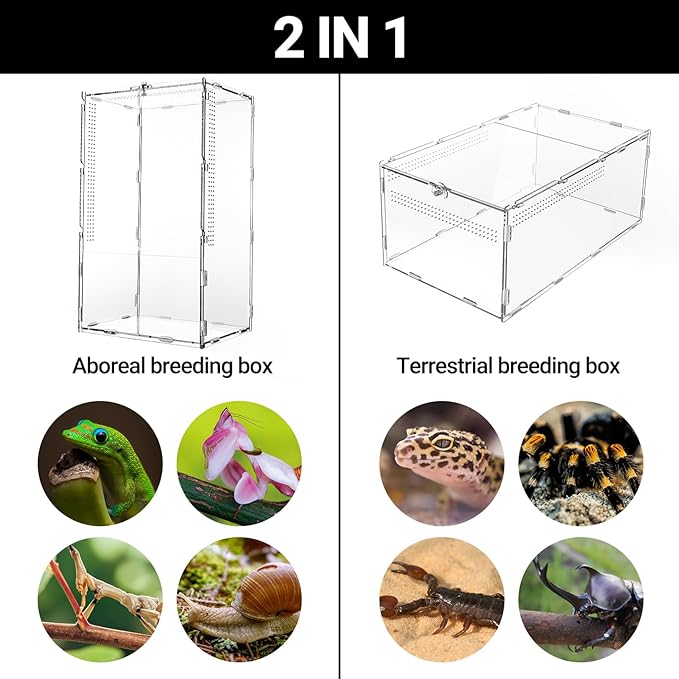 2 IN 1

Aboreal breeding box

Terrestrial breeding box