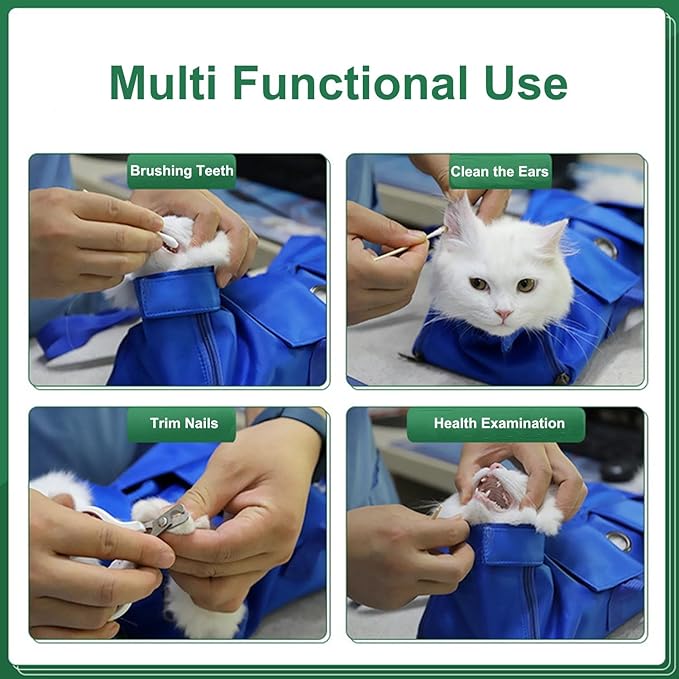 Multi Functional Use

Brushing Teeth

Clean the Ears

Trim Nails

Health Examination