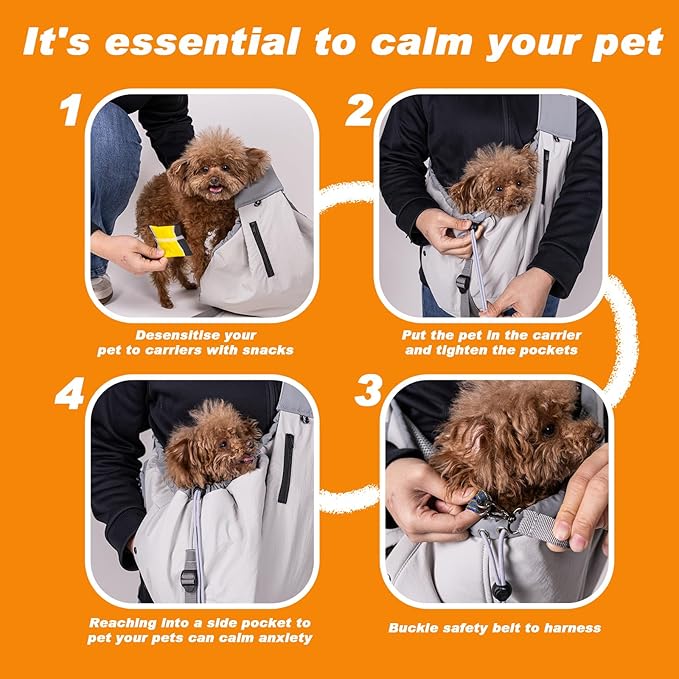 It's essential to calm your pet

1

Desensitise your pet to carriers with snacks

2

Put the pet in the carrier and tighten the pockets

3

Buckle safety belt to harness

4

Reaching into a side pocket to pet your pets can calm anxiety