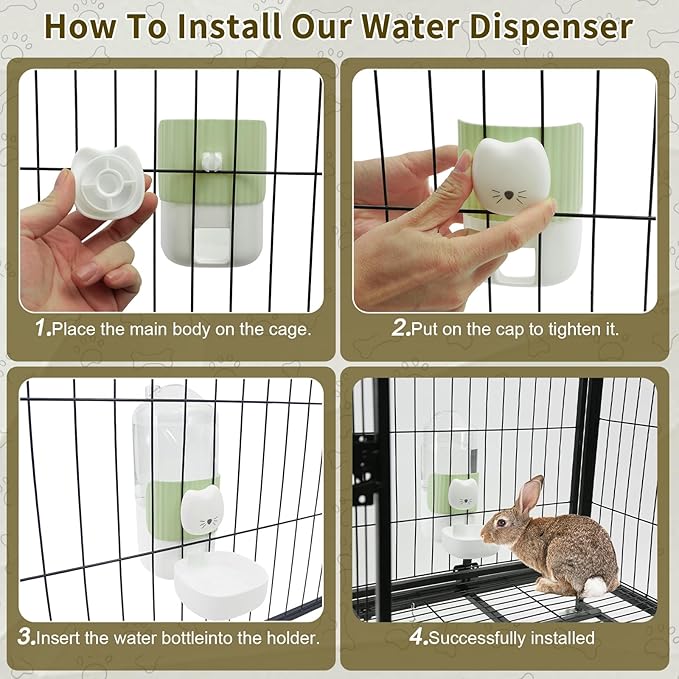 How To Install Our Water Dispenser

1.Place the main body on the cage.

2.Put on the cap to tighten it.

3.Insert the water bottleinto the holder.

4.Successfully installed