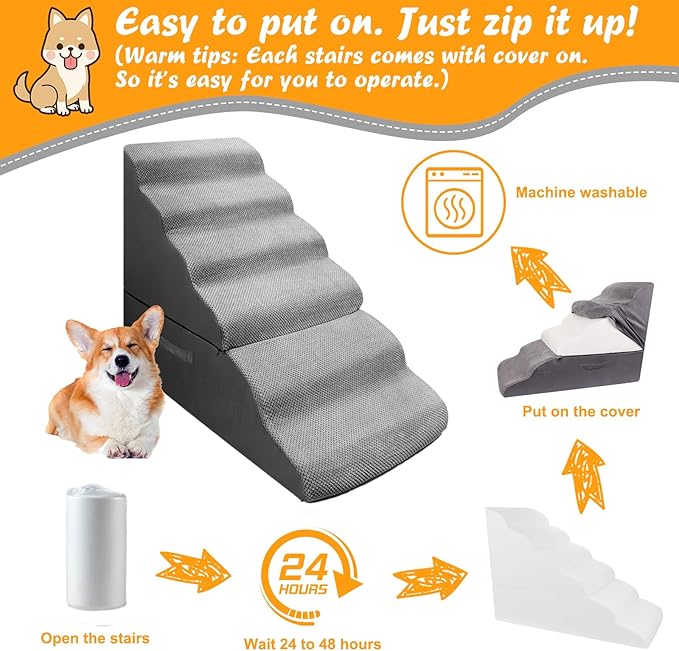 Easy to put on. Just zip it up!
(Warm tips: Each stairs comes with cover on. So it's easy for you to operate.)

Machine washable

Put on the cover

Open the stairs

24 HOURS

Wait 24 to 48 hours