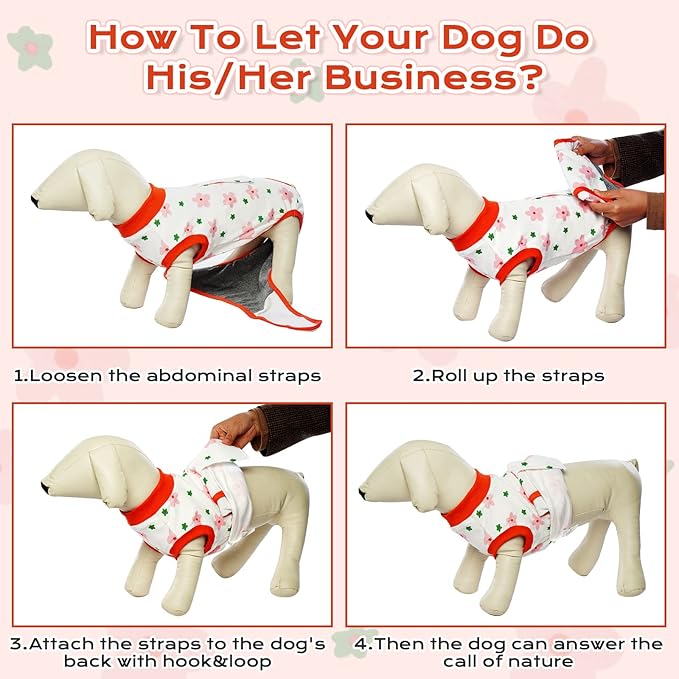 How To Let Your Dog Do His/Her Business?

1.Loosen the abdominal straps

2.Roll up the straps

3.Attach the straps to the dog's back with hook&loop

4.Then the dog can answer the call of nature