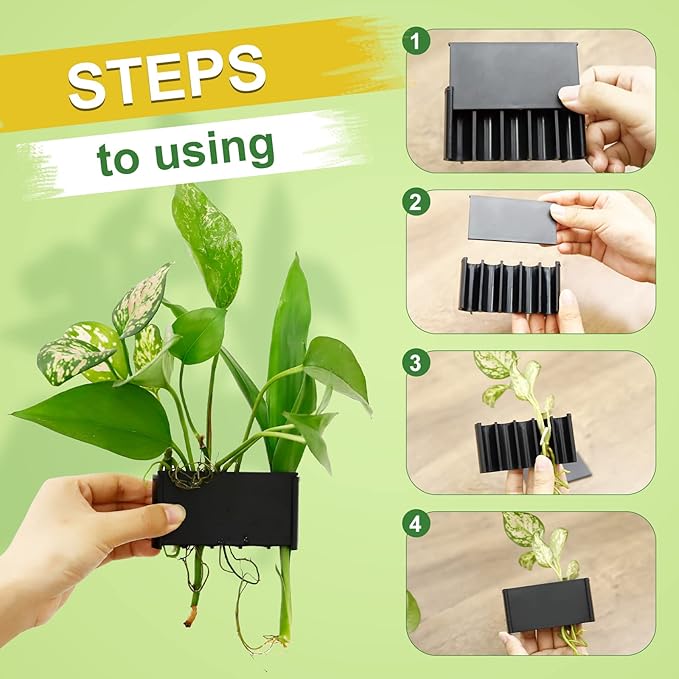 STEPS
to using

1

2

3

4