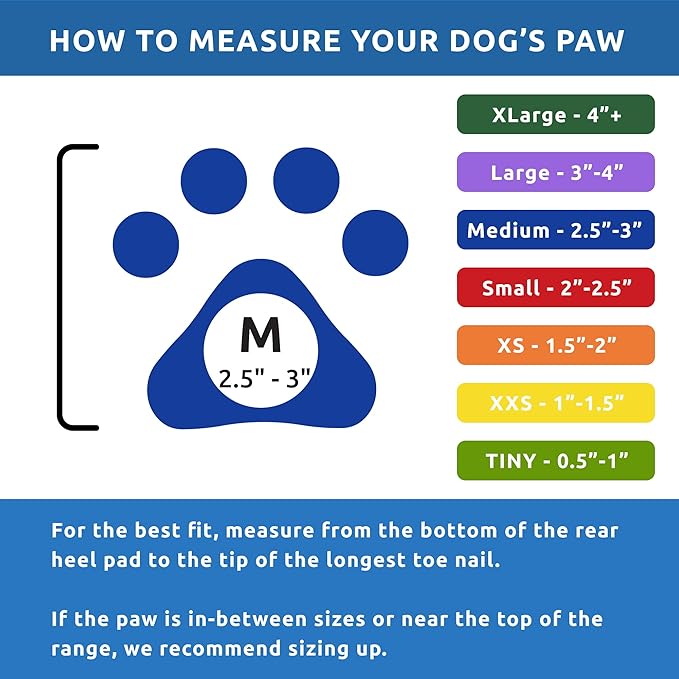 HOW TO MEASURE YOUR DOG'S PAW

M
2.5" - 3"

XLarge - 4"+

Large - 3"-4"

Medium - 2.5"-3"

Small - 2"-2.5"

XS - 1.5"-2"

XXS - 1"-1.5"

TINY - 0.5"-1"

For the best fit, measure from the bottom of the rear heel pad to the tip of the longest toe nail.

If the paw is in-between sizes or near the top of the range, we recommend sizing up.