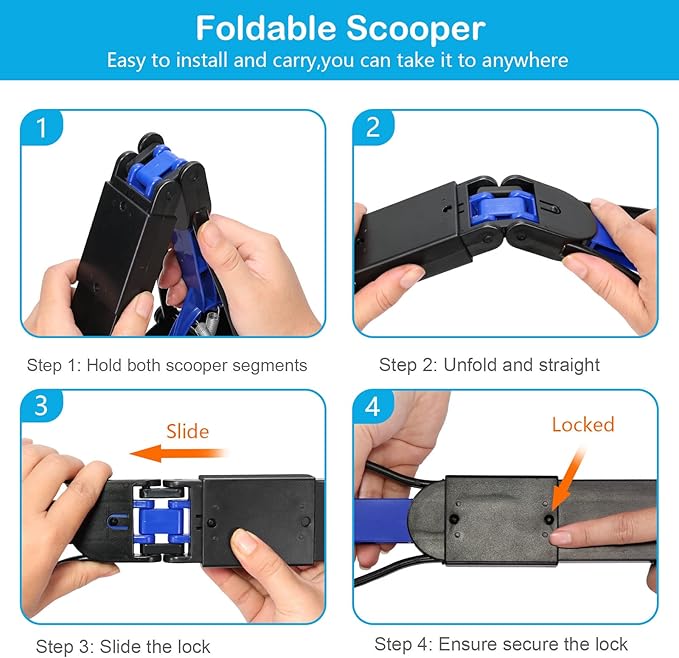 Foldable Scooper
Easy to install and carry,you can take it to anywhere

1

Step 1: Hold both scooper segments

2

Step 2: Unfold and straight

3

Slide

Step 3: Slide the lock

4

Locked

Step 4: Ensure secure the lock