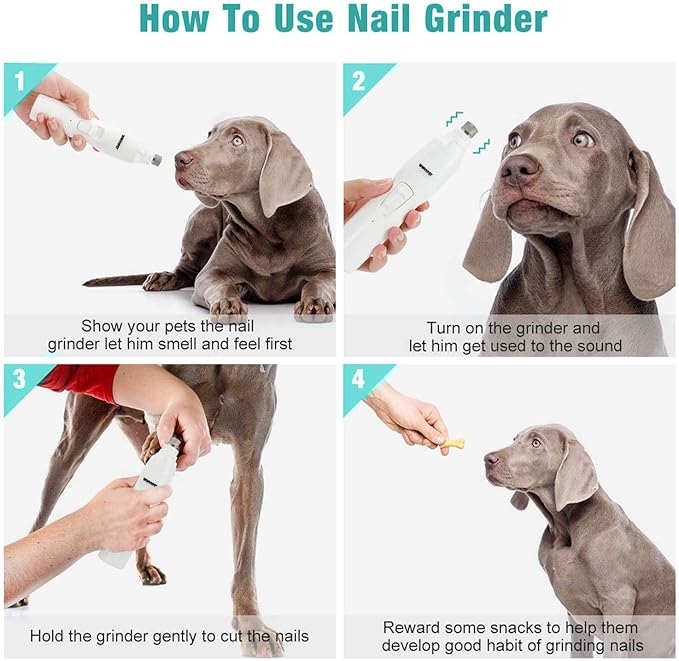 How To Use Nail Grinder

1

Show your pets the nail grinder let him smell and feel first

2

Turn on the grinder and let him get used to the sound

3

Hold the grinder gently to cut the nails

4

Reward some snacks to help them develop good habit of grinding nails