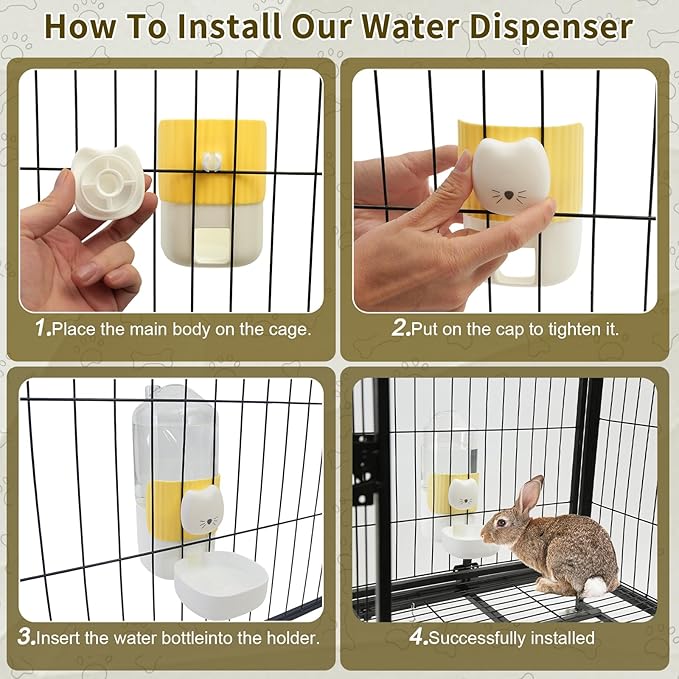 How To Install Our Water Dispenser

1.Place the main body on the cage.

2.Put on the cap to tighten it.

3.Insert the water bottleinto the holder.

4.Successfully installed