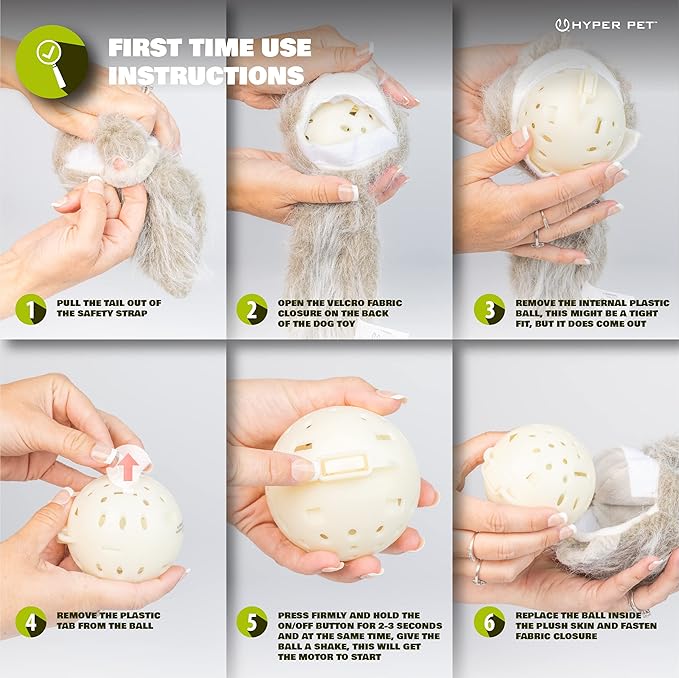 FIRST TIME USE INSTRUCTIONS

HYPER PET

1 PULL THE TAIL OUT OF THE SAFETY STRAP

2 OPEN THE VELCRO FABRIC CLOSURE ON THE BACK OF THE DOG TOY

3 REMOVE THE INTERNAL PLASTIC BALL, THIS MIGHT BE A TIGHT FIT, BUT IT DOES COME OUT

4 REMOVE THE PLASTIC TAB FROM THE BALL

5 PRESS FIRMLY AND HOLD THE ON/OFF BUTTON FOR 2-3 SECONDS AND AT THE SAME TIME, GIVE THE BALL A SHAKE, THIS WILL GET THE MOTOR TO START

6 REPLACE THE BALL INSIDE THE PLUSH SKIN AND FASTEN FABRIC CLOSURE