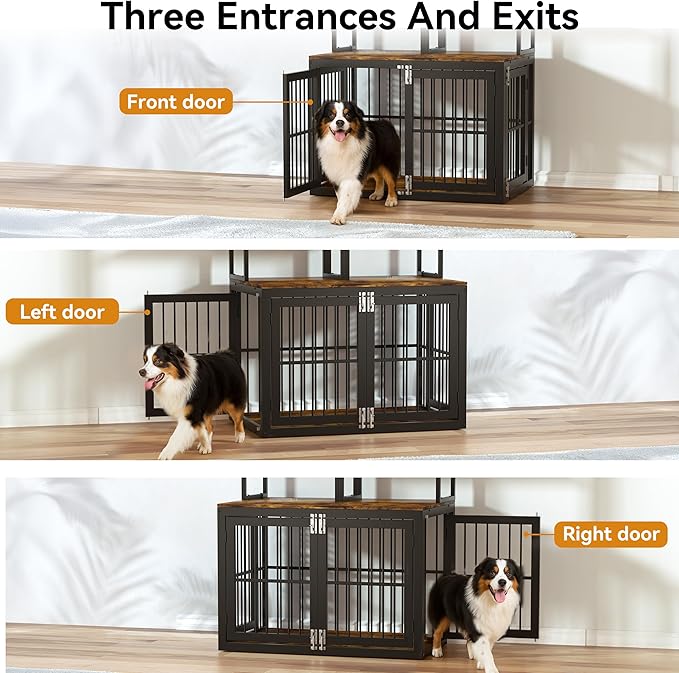 Three Entrances And Exits

Front door

Left door

Right door