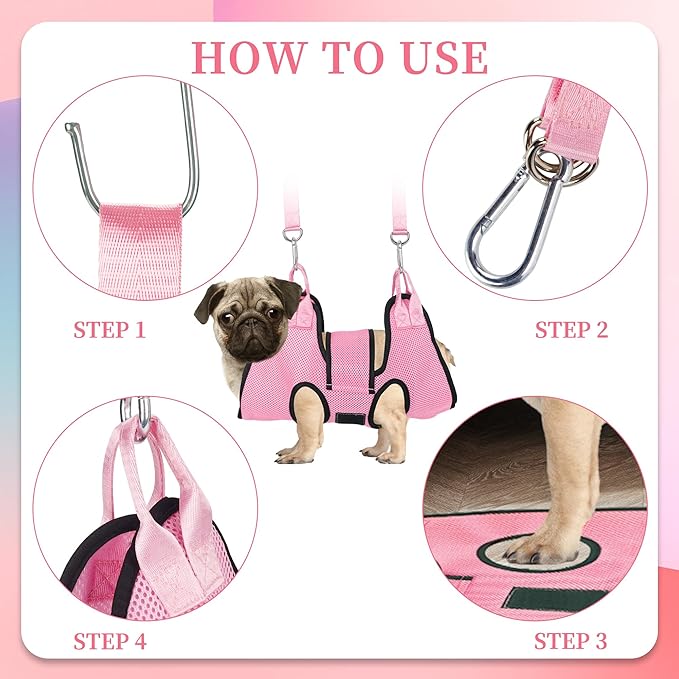 HOW TO USE

STEP 1

STEP 2

STEP 4

STEP 3