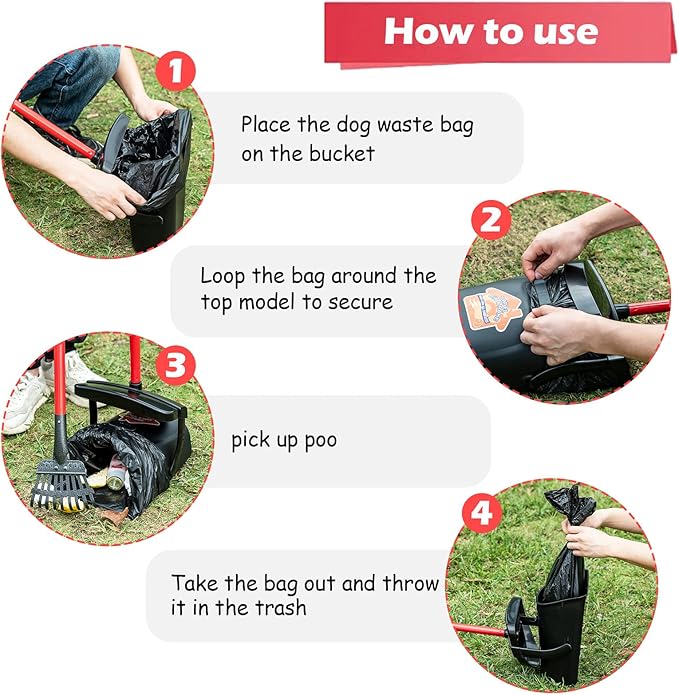 How to use

1

Place the dog waste bag on the bucket

2

Loop the bag around the top model to secure

3

pick up poo

4

Take the bag out and throw it in the trash