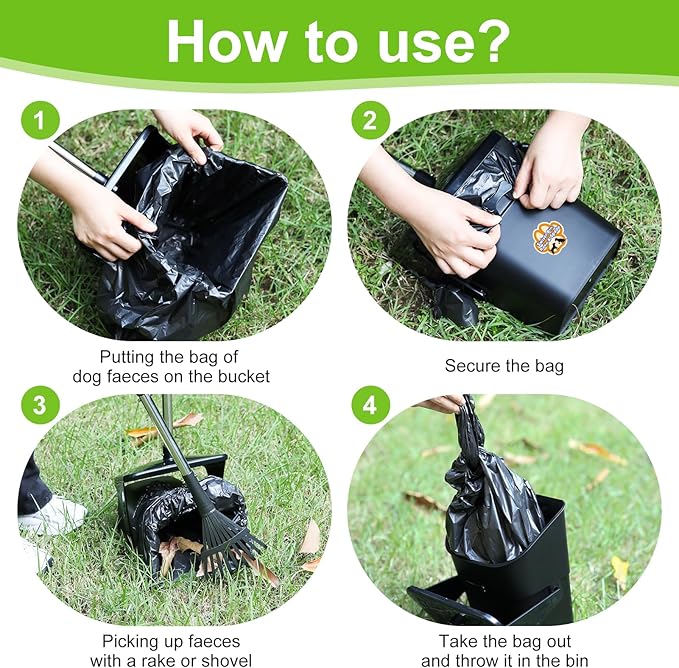 How to use?

1

Putting the bag of dog faeces on the bucket

2

Secure the bag

3

Picking up faeces with a rake or shovel

4

Take the bag out and throw it in the bin