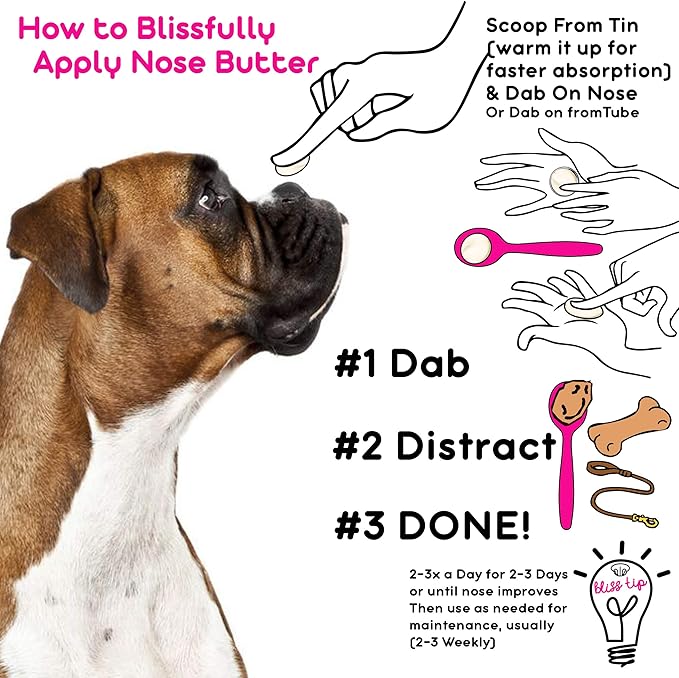 How to Blissfully Apply Nose Butter

Scoop From Tin (warm it up for faster absorption) & Dab On Nose
Or Dab on fromTube

#1 Dab

#2 Distract

#3 DONE!

2-3x a Day for 2-3 Days or until nose improves Then use as needed for maintenance, usually (2-3 Weekly)

bliss tip