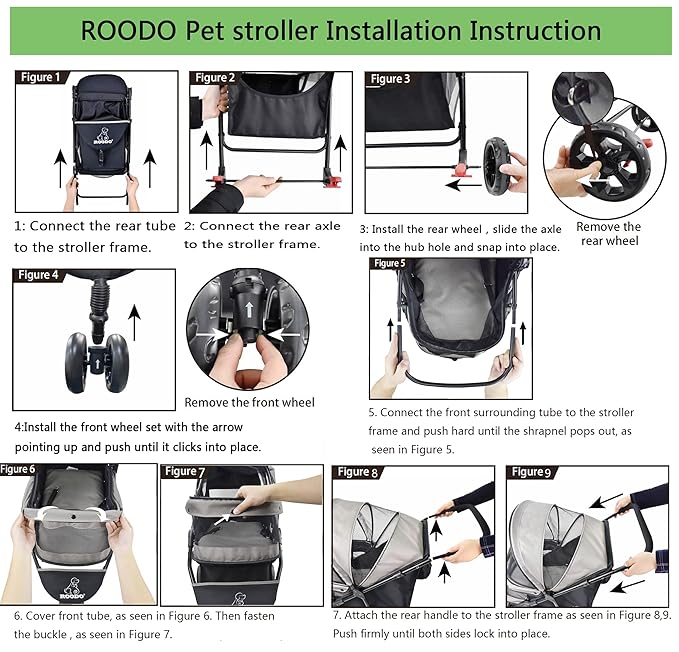 ROODO Pet stroller Installation Instruction

Figure 1

ROODO

1: Connect the rear tube to the stroller frame.

Figure 2

2: Connect the rear axle to the stroller frame.

Figure 3

3: Install the rear wheel , slide the axle into the hub hole and snap into place.

Remove the rear wheel

Figure 4

Remove the front wheel

4:Install the front wheel set with the arrow pointing up and push until it clicks into place.

Figure 5

5. Connect the front surrounding tube to the stroller frame and push hard until the shrapnel pops out, as seen in Figure 5.

Figure 6

ROODO

Figure 7

6. Cover front tube, as seen in Figure 6. Then fasten the buckle , as seen in Figure 7.

Figure 8

Figure 9

7. Attach the rear handle to the stroller frame as seen in Figure 8,9. Push firmly until both sides lock into place.