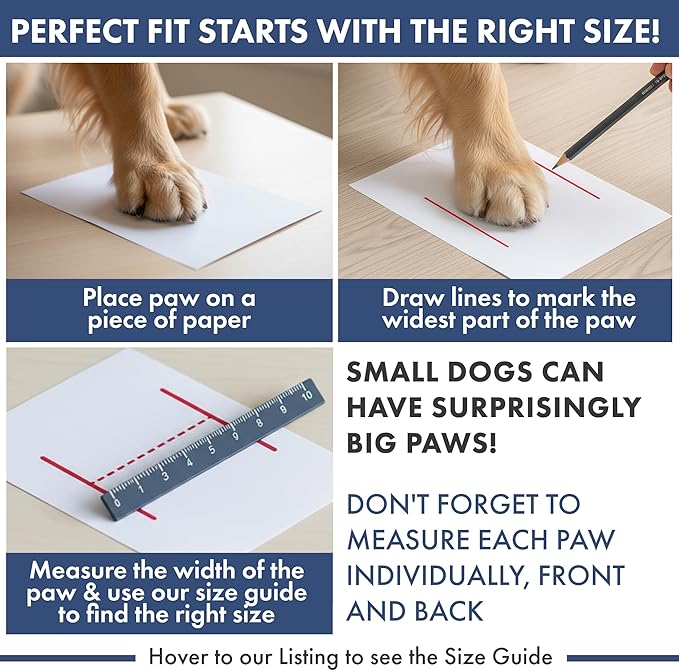 PERFECT FIT STARTS WITH THE RIGHT SIZE!

Place paw on a piece of paper

Draw lines to mark the widest part of the paw

0 1 2 3 4 5 6 7 8 9 10

Measure the width of the paw & use our size guide to find the right size

SMALL DOGS CAN HAVE SURPRISINGLY BIG PAWS!

DON'T FORGET TO MEASURE EACH PAW INDIVIDUALLY, FRONT AND BACK

Hover to our Listing to see the Size Guide