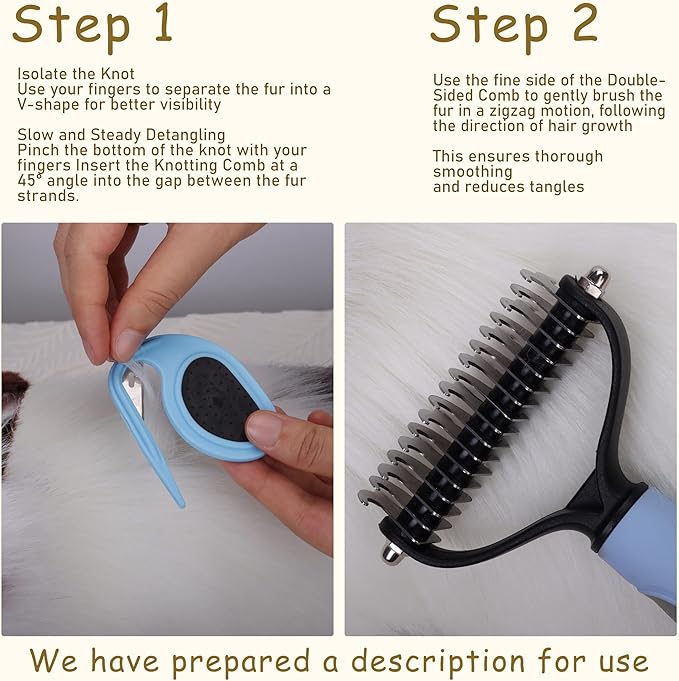 Step 1

Isolate the Knot
Use your fingers to separate the fur into a V-shape for better visibility

Slow and Steady Detangling
Pinch the bottom of the knot with your fingers Insert the Knotting Comb at a 45° angle into the gap between the fur strands.

Step 2

Use the fine side of the Double-Sided Comb to gently brush the fur in a zigzag motion, following the direction of hair growth

This ensures thorough smoothing
and reduces tangles

We have prepared a description for use