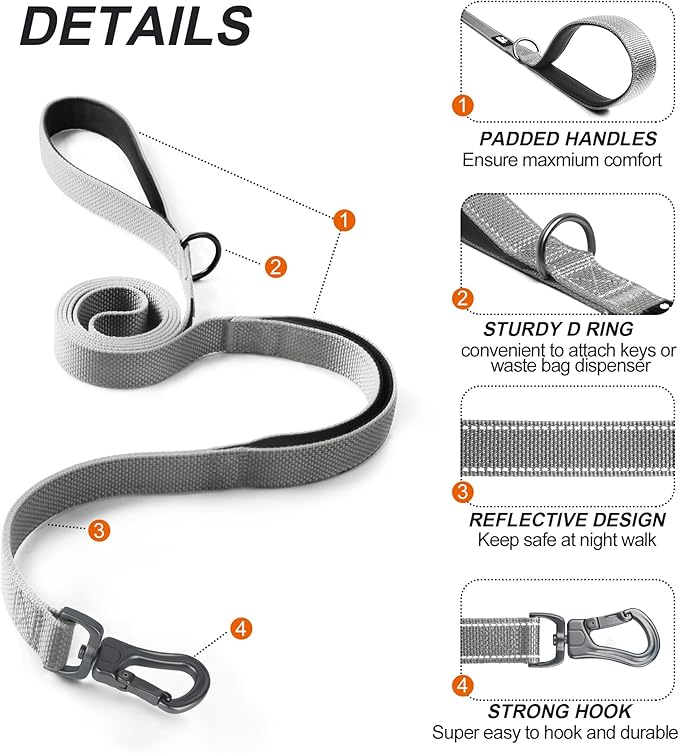 DETAILS

1

2

3

4

1

PADDED HANDLES
Ensure maxmium comfort

2

STURDY D RING
convenient to attach keys or waste bag dispenser

3

REFLECTIVE DESIGN
Keep safe at night walk

4

STRONG HOOK
Super easy to hook and durable