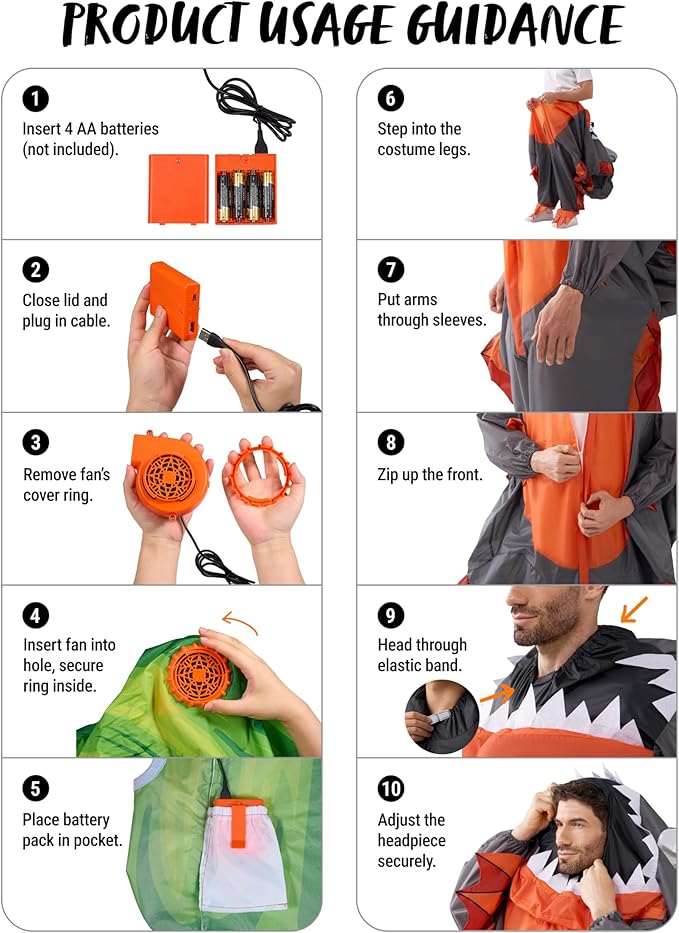 PRODUCT USAGE GUIDANCE

1
Insert 4 AA batteries (not included).

2
Close lid and plug in cable.

3
Remove fan's cover ring.

4
Insert fan into hole, secure ring inside.

5
Place battery pack in pocket.

6
Step into the costume legs.

7
Put arms through sleeves.

8
Zip up the front.

9
Head through elastic band.

10
Adjust the headpiece securely.