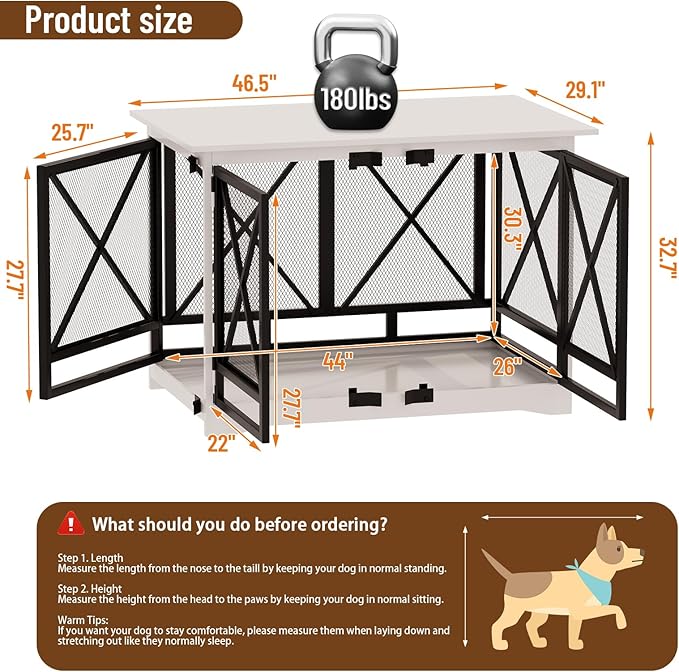 Product size

46.5"
180lbs
29.1"
25.7"
27.7"
30.3"
32.7"
44"
26"
27.7"
22"

What should you do before ordering?

Step 1. Length
Measure the length from the nose to the taill by keeping your dog in normal standing.

Step 2. Height
Measure the height from the head to the paws by keeping your dog in normal sitting.

Warm Tips:
If you want your dog to stay comfortable, please measure them when laying down and stretching out like they normally sleep.