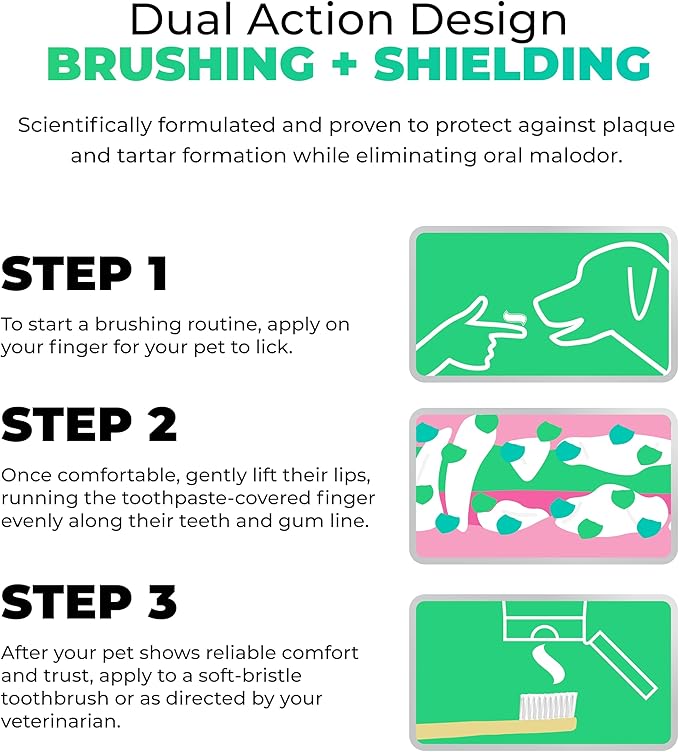 Dual Action Design
BRUSHING + SHIELDING

Scientifically formulated and proven to protect against plaque and tartar formation while eliminating oral malodor.

STEP 1
To start a brushing routine, apply on your finger for your pet to lick.

STEP 2
Once comfortable, gently lift their lips, running the toothpaste-covered finger evenly along their teeth and gum line.

STEP 3
After your pet shows reliable comfort and trust, apply to a soft-bristle toothbrush or as directed by your veterinarian.