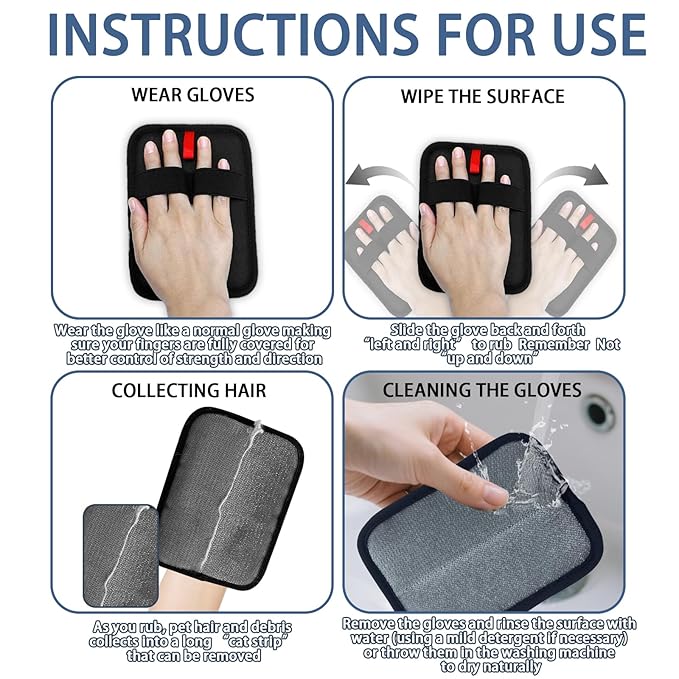 INSTRUCTIONS FOR USE

WEAR GLOVES

Wear the glove like a normal glove making sure your fingers are fully covered for better control of strength and direction

WIPE THE SURFACE

Slide the glove back and forth "left and right" to rub Remember Not "up and down"

COLLECTING HAIR

As you rub, pet hair and debris collects into a long "cat strip" that can be removed

CLEANING THE GLOVES

Remove the gloves and rinse the surface with water (using a mild detergent if necessary) or throw them in the washing machine to dry naturally