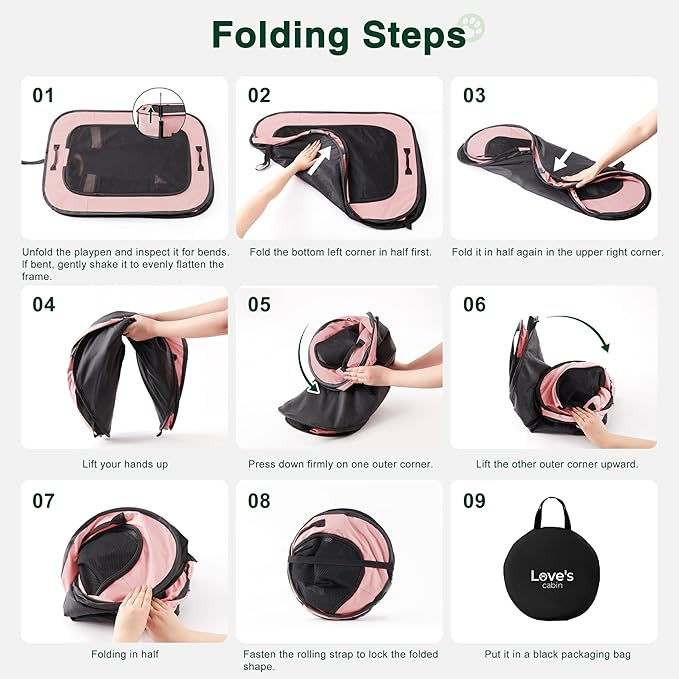 Folding Steps

01

Unfold the playpen and inspect it for bends. If bent, gently shake it to evenly flatten the frame.

02

Fold the bottom left corner in half first.

03

Fold it in half again in the upper right corner.

04

Lift your hands up

05

Press down firmly on one outer corner.

06

Lift the other outer corner upward.

07

Folding in half

08

Fasten the rolling strap to lock the folded shape.

09

Love's cabin

Put it in a black packaging bag