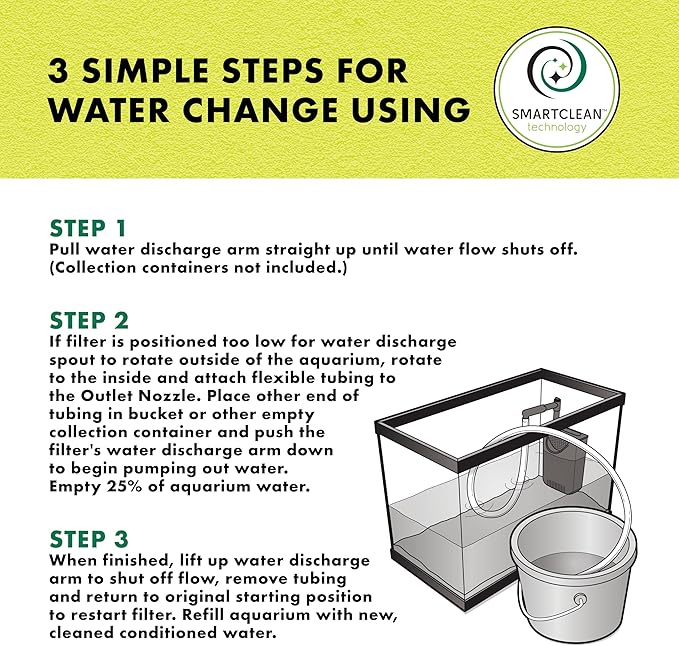 3 SIMPLE STEPS FOR WATER CHANGE USING

SMARTCLEAN™ technology

STEP 1
Pull water discharge arm straight up until water flow shuts off. (Collection containers not included.)

STEP 2
If filter is positioned too low for water discharge spout to rotate outside of the aquarium, rotate to the inside and attach flexible tubing to the Outlet Nozzle. Place other end of tubing in bucket or other empty collection container and push the filter's water discharge arm down to begin pumping out water. Empty 25% of aquarium water.

STEP 3
When finished, lift up water discharge arm to shut off flow, remove tubing and return to original starting position to restart filter. Refill aquarium with new, cleaned conditioned water.