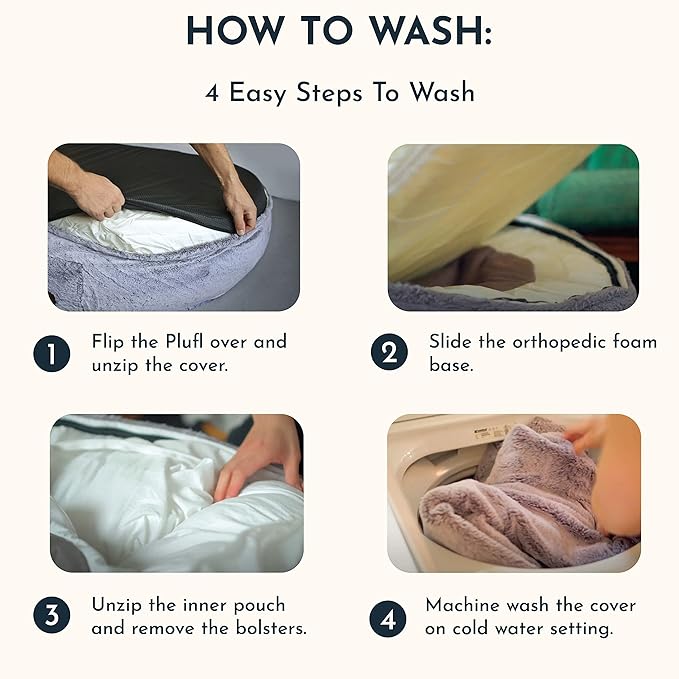 HOW TO WASH:

4 Easy Steps To Wash

1 Flip the Plufl over and unzip the cover.

2 Slide the orthopedic foam base.

3 Unzip the inner pouch and remove the bolsters.

4 Machine wash the cover on cold water setting.