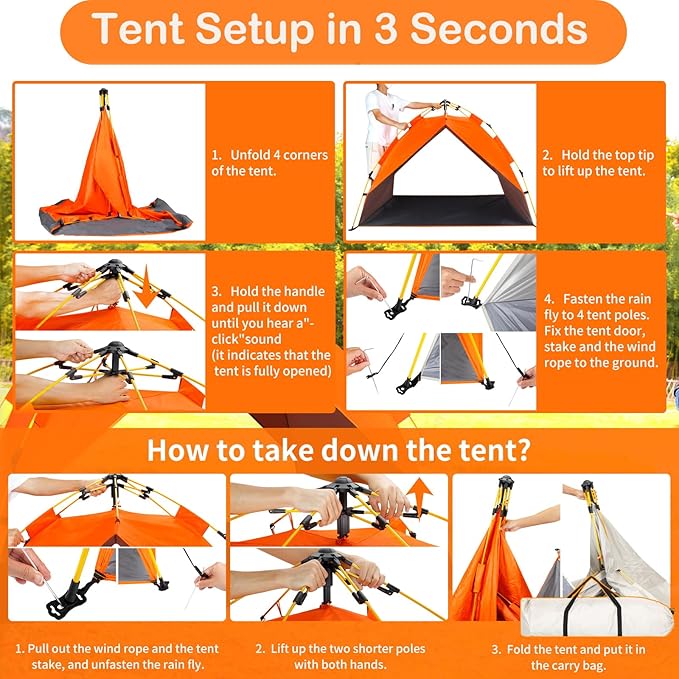 Tent Setup in 3 Seconds

1. Unfold 4 corners of the tent.

2. Hold the top tip to lift up the tent.

3. Hold the handle and pull it down until you hear a"-click"sound (it indicates that the tent is fully opened)

4. Fasten the rain fly to 4 tent poles. Fix the tent door, stake and the wind rope to the ground.

How to take down the tent?

1. Pull out the wind rope and the tent stake, and unfasten the rain fly.

2. Lift up the two shorter poles with both hands.

3. Fold the tent and put it in the carry bag.