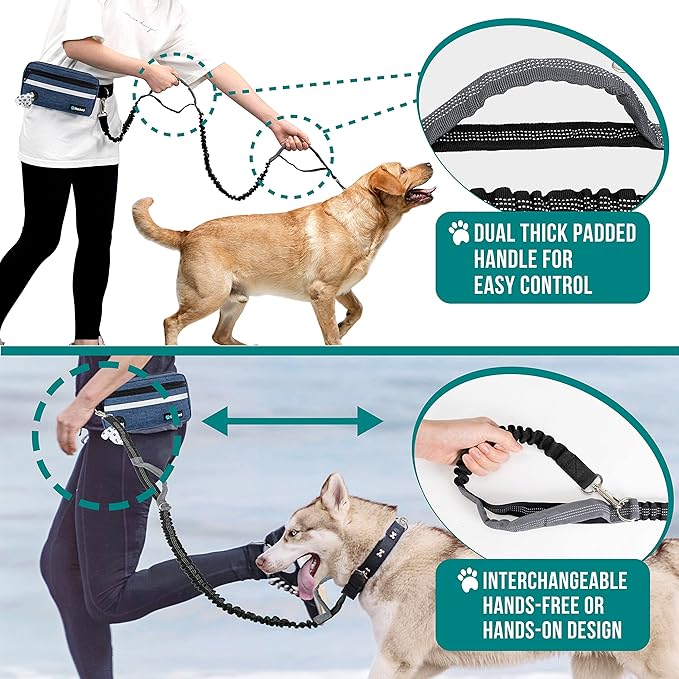 DUAL THICK PADDED HANDLE FOR EASY CONTROL

INTERCHANGEABLE HANDS-FREE OR HANDS-ON DESIGN